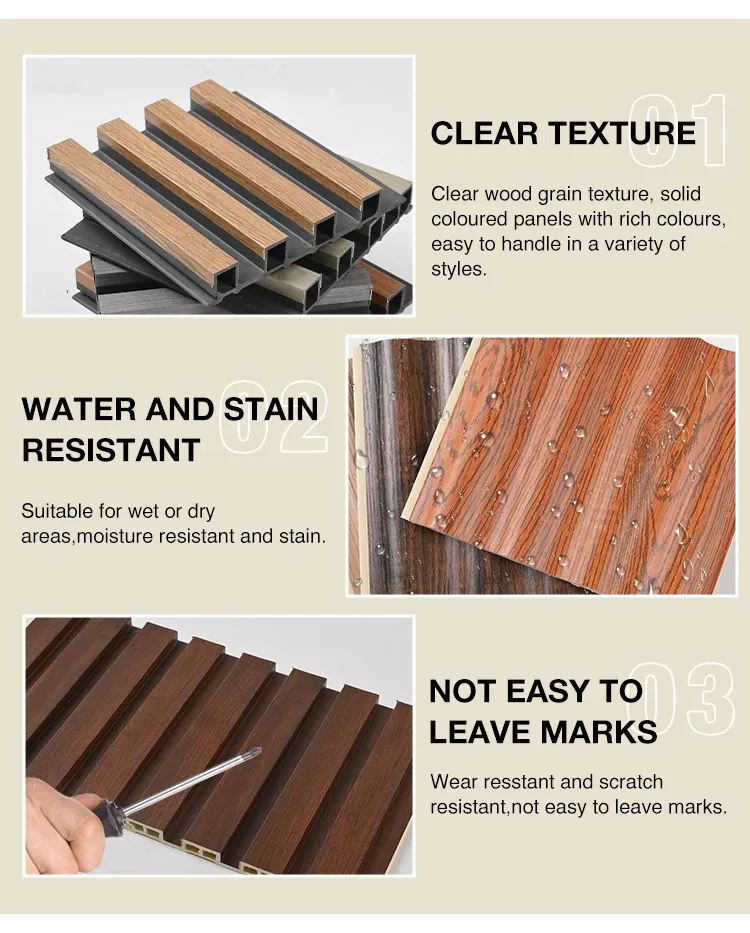 01

CLEAR TEXTURE

Clear wood grain texture, solid coloured panels with rich colours, easy to handle in a variety of styles.

02

WATER AND STAIN RESISTANT

Suitable for wet or dry areas,moisture resistant and stain.

03

NOT EASY TO LEAVE MARKS

Wear resstant and scratch resistant,not easy to leave marks.